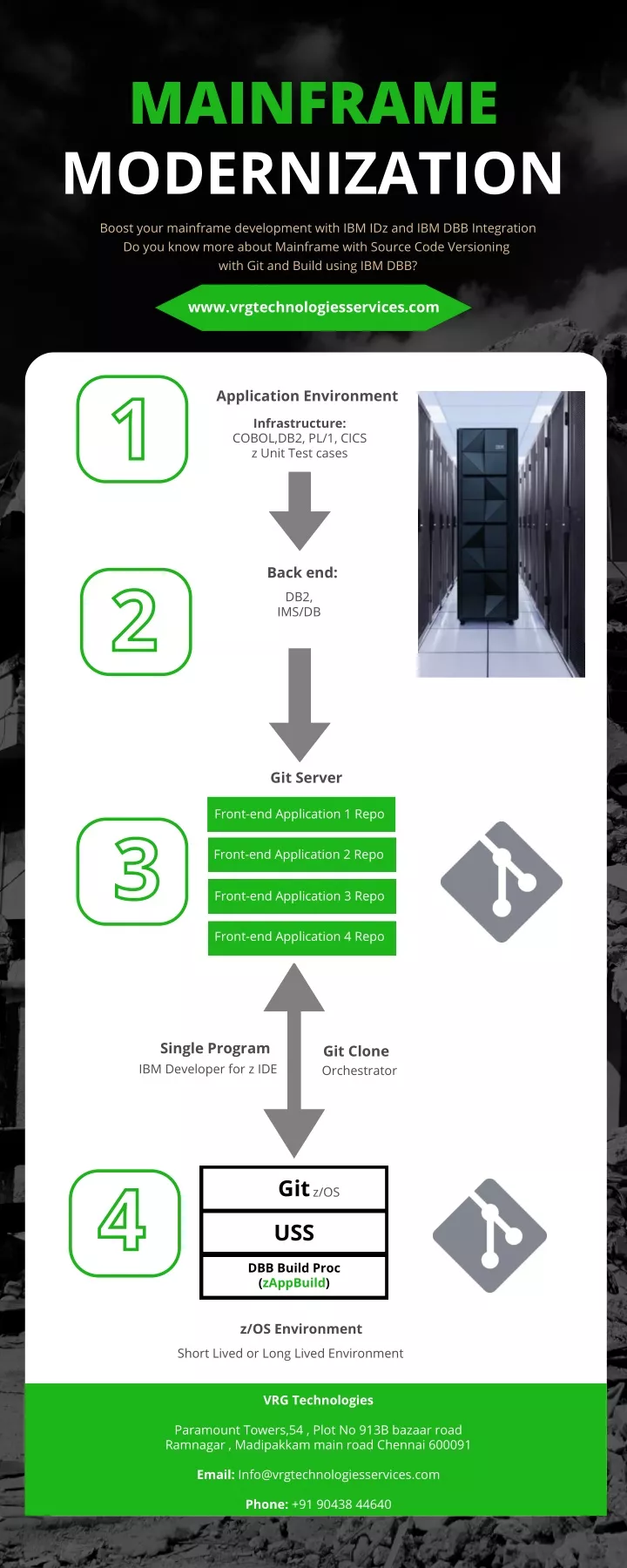 MAINFRAME
MODERNIZATION

Boost your mainframe development with IBM IDz and IBM DBB Integration
Do you know more about Mainframe with Source Code Versioning
with Git and Build using IBM DBB?

www.vrgtechnologiesservices.com

1

Application Environment

Infrastructure:
COBOL,DB2, PL/1, CICS
z Unit Test cases

2

Back end:

DB2,
IMS/DB

Git Server

3

Front-end Application 1 Repo

Front-end Application 2 Repo

Front-end Application 3 Repo

Front-end Application 4 Repo

Single Program
IBM Developer for z IDE

Git Clone
Orchestrator

4

Git z/OS

USS

DBB Build Proc
(zAppBuild)

z/OS Environment

Short Lived or Long Lived Environment

VRG Technologies

Paramount Towers,54 , Plot No 913B bazaar road
Ramnagar , Madipakkam main road Chennai 600091

Email: Info@vrgtechnologiesservices.com

Phone: +91 90438 44640