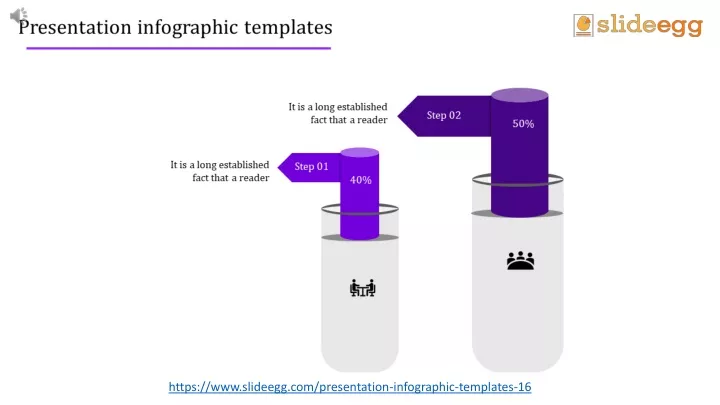 Presentation infographic templates

slideegg

It is a long established fact that a reader

Step 02

50%

It is a long established fact that a reader

Step 01

40%

https://www.slideegg.com/presentation-infographic-templates-16